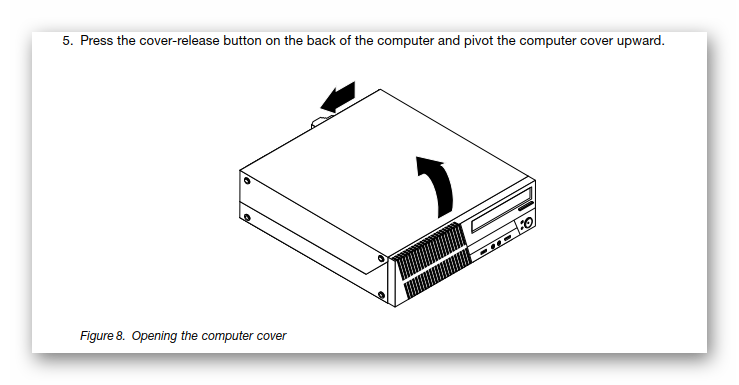 5. Press the cover-release button on the back of the computer and pivot the computer cover upward.

Figure 8. Opening the computer cover